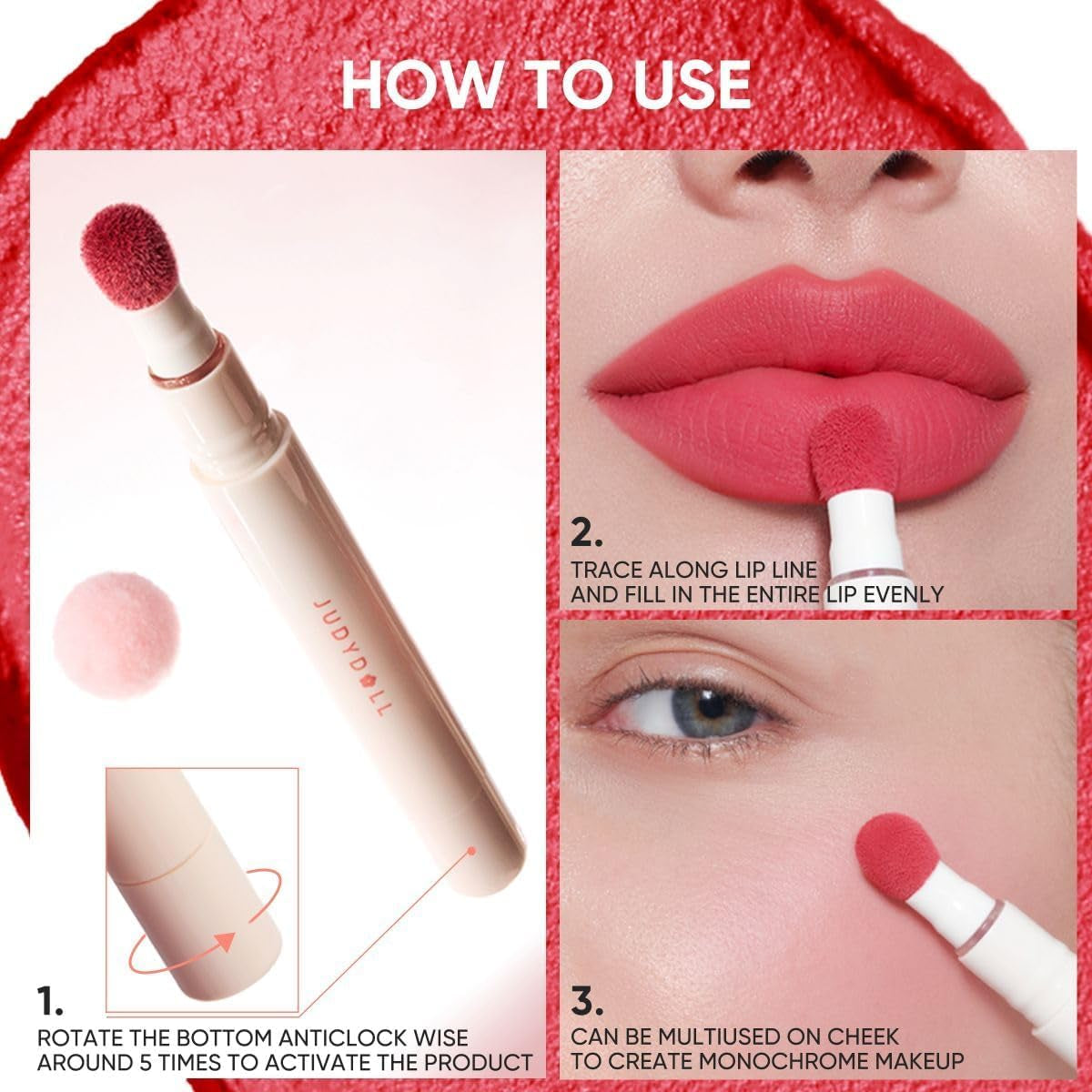 HOW TO USE

JUDYDOLL

1.
ROTATE THE BOTTOM ANTICLOCK WISE AROUND 5 TIMES TO ACTIVATE THE PRODUCT

2.
TRACE ALONG LIP LINE AND FILL IN THE ENTIRE LIP EVENLY

3.
CAN BE MULTIUSED ON CHEEK TO CREATE MONOCHROME MAKEUP